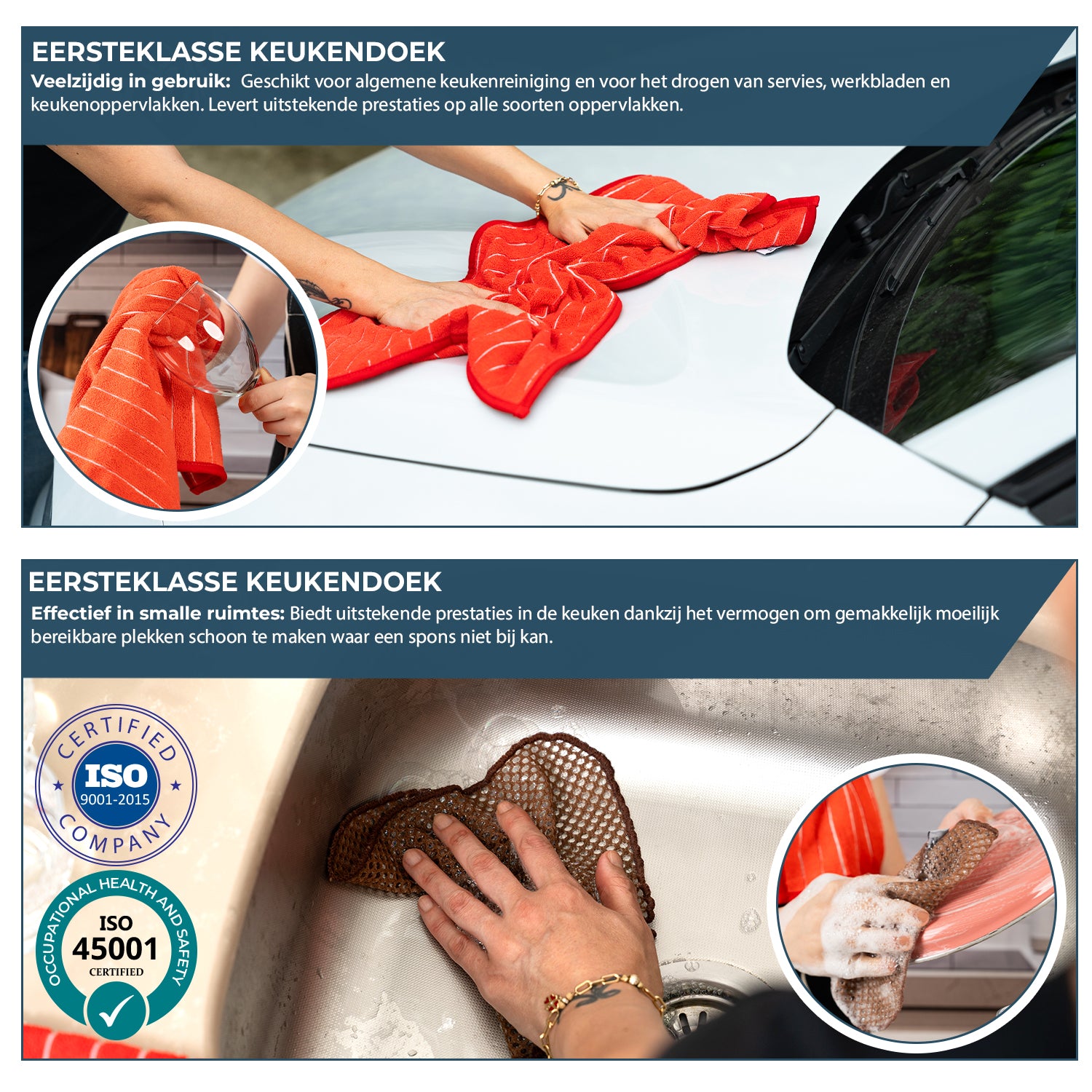 EERSTEKLASSE KEUKENDOEK

Veelzijdig in gebruik: Geschikt voor algemene keukenreiniging en voor het drogen van servies, werkbladen en keukenoppervlakken. Levert uitstekende prestaties op alle soorten oppervlakken.

EERSTEKLASSE KEUKENDOEK

Effectief in smalle ruimtes: Biedt uitstekende prestaties in de keuken dankzij het vermogen om gemakkelijk moeilijk bereikbare plekken schoon te maken waar een spons niet bij kan.

CERTIFIED ISO 9001-2015 COMPANY

OCCUPATIONAL HEALTH AND SAFETY ISO 45001 CERTIFIED