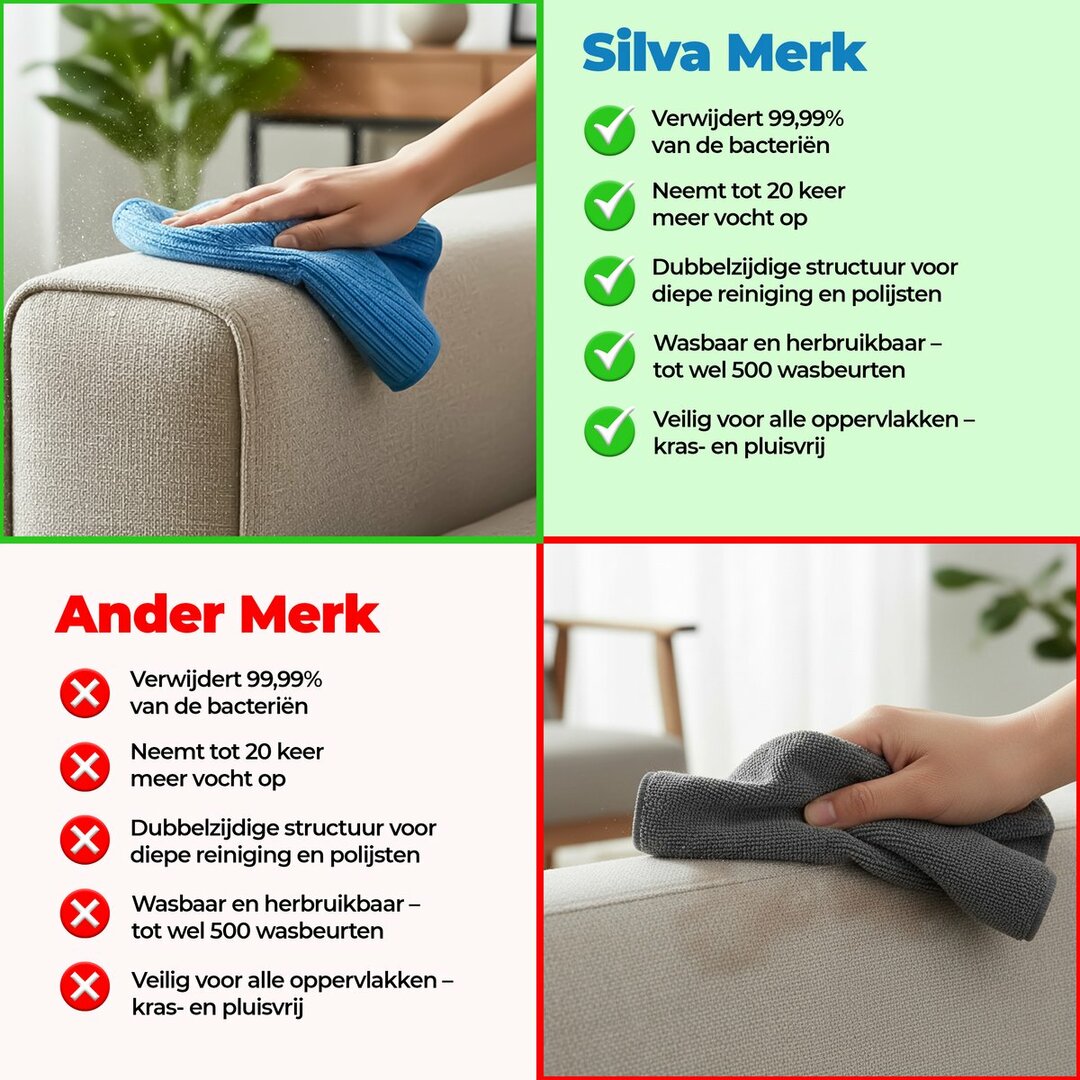 Silva Merk

Verwijdert 99,99% van de bacteriën

Neemt tot 20 keer meer vocht op

Dubbelzijdige structuur voor diepe reiniging en polijsten

Wasbaar en herbruikbaar – tot wel 500 wasbeurten

Veilig voor alle oppervlakken – kras- en pluisvrij

Ander Merk

Verwijdert 99,99% van de bacteriën

Neemt tot 20 keer meer vocht op

Dubbelzijdige structuur voor diepe reiniging en polijsten

Wasbaar en herbruikbaar – tot wel 500 wasbeurten

Veilig voor alle oppervlakken – kras- en pluisvrij